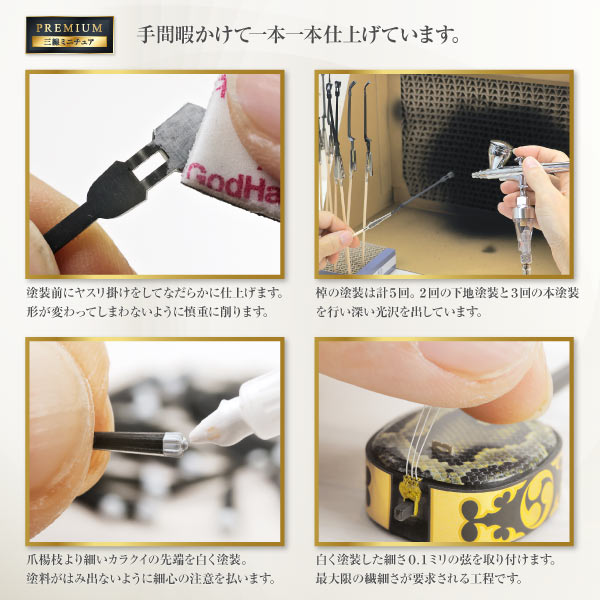 PREMIUM
三線ミニチュア

手間暇かけて一本一本仕上げています。

GodHa

塗装前にヤスリ掛けをしてなだらかに仕上げます。形が変わってしまわないように慎重に削ります。

棹の塗装は計5回。2回の下地塗装と3回の本塗装を行い深い光沢を出しています。

爪楊枝より細いカラクイの先端を白く塗装。塗料がはみ出ないように細心の注意を払います。

白く塗装した細さ0.1ミリの弦を取り付けます。最大限の繊細さが要求される工程です。