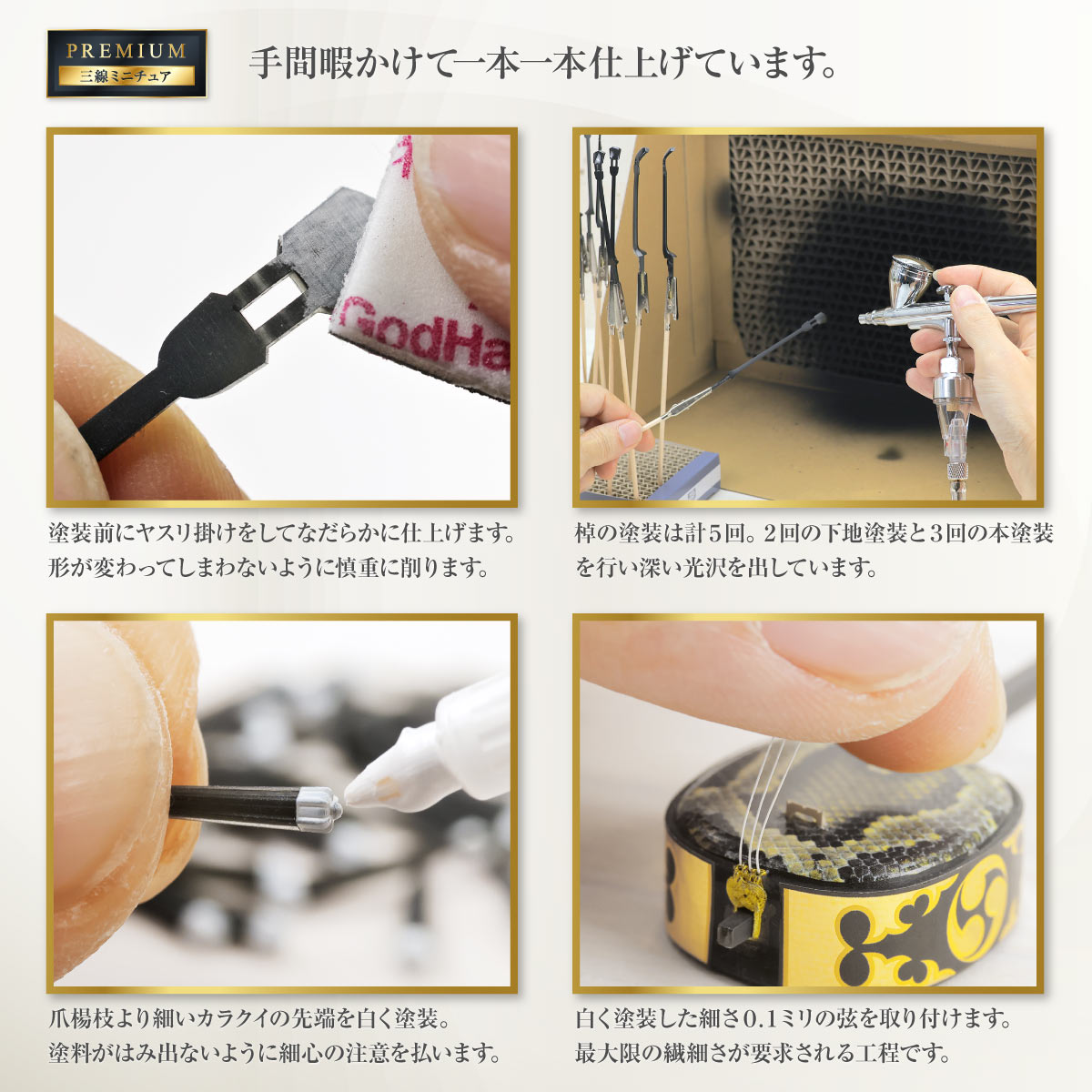 PREMIUM
三線ミニチュア

手間暇かけて一本一本仕上げています。

GodHa

塗装前にヤスリ掛けをしてなだらかに仕上げます。形が変わってしまわないように慎重に削ります。

棹の塗装は計5回。2回の下地塗装と3回の本塗装を行い深い光沢を出しています。

爪楊枝より細いカラクイの先端を白く塗装。塗料がはみ出ないように細心の注意を払います。

白く塗装した細さ0.1ミリの弦を取り付けます。最大限の繊細さが要求される工程です。